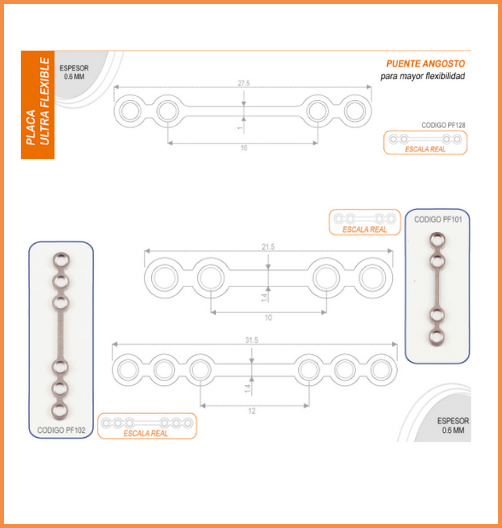 PLACA
ULTRA FLEXIBLE

ESPESOR
0.6 MM

PUENTE ANGOSTO
para mayor flexibilidad

27.5

1

16

CODIGO PF128

ESCALA REAL

ESCALA REAL

CODIGO PF101

21.5

1.4

10

31.5

1.4

12

CODIGO PF102

ESCALA REAL

ESPESOR
0.6 MM